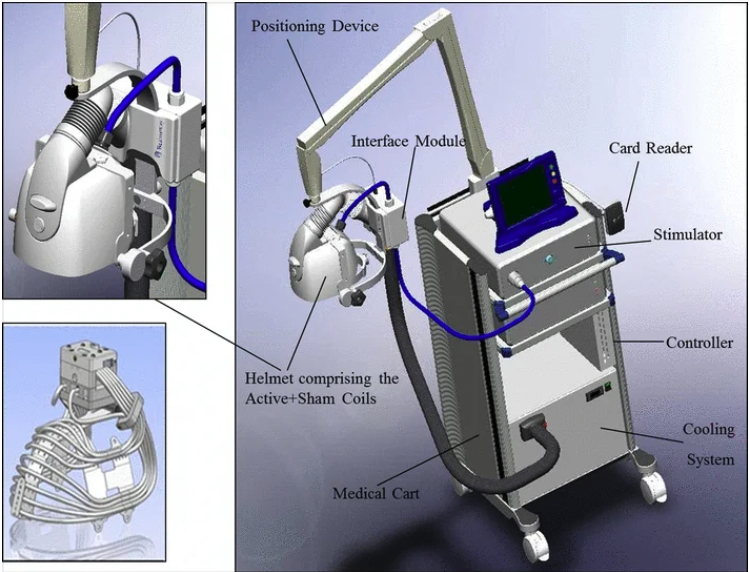 Positioning Device

Interface Module

Card Reader

Stimulator

Controller

Helmet comprising the Active+Sham Coils

Cooling System

Medical Cart